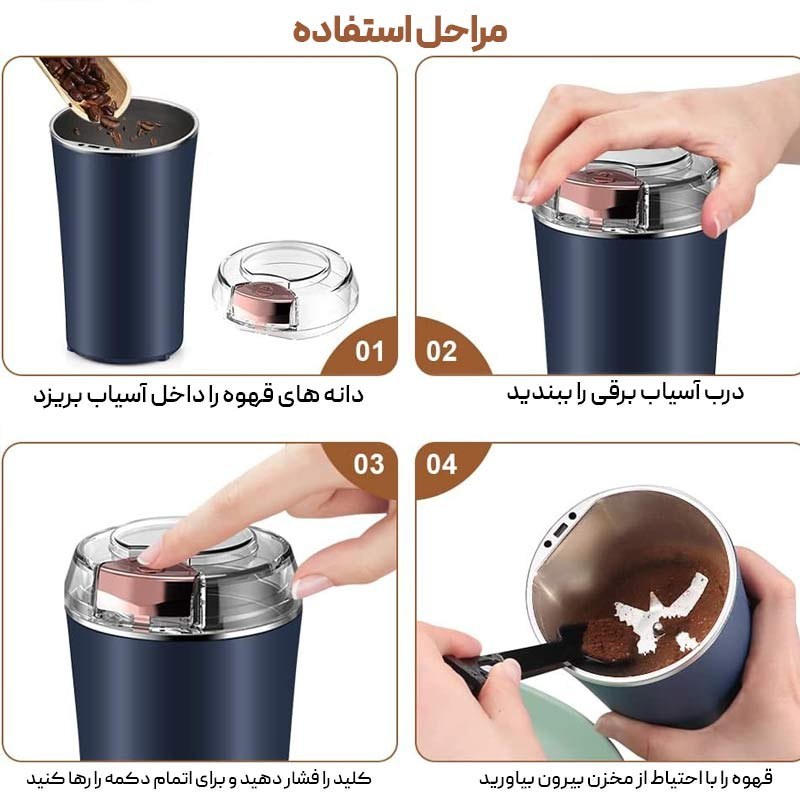 مراحل استفاده

01

دانه های قهوه را داخل آسیاب بریزد

02

درب آسیاب برقی را ببندید

03

کلید را فشار دهید و برای اتمام دکمه را رها کنید

04

قهوه را با احتیاط از مخزن بیرون بیاورید